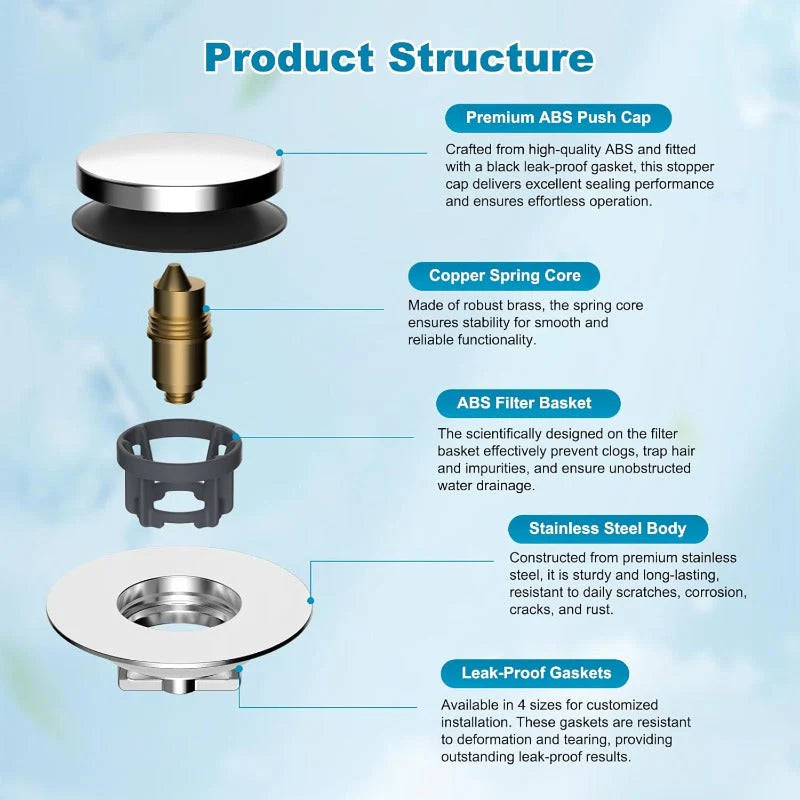 Product Structure

Premium ABS Push Cap

Crafted from high-quality ABS and fitted with a black leak-proof gasket, this stopper cap delivers excellent sealing performance and ensures effortless operation.

Copper Spring Core

Made of robust brass, the spring core ensures stability for smooth and reliable functionality.

ABS Filter Basket

The scientifically designed on the filter basket effectively prevent clogs, trap hair and impurities, and ensure unobstructed water drainage.

Stainless Steel Body

Constructed from premium stainless steel, it is sturdy and long-lasting, resistant to daily scratches, corrosion, cracks, and rust.

Leak-Proof Gaskets

Available in 4 sizes for customized installation. These gaskets are resistant to deformation and tearing, providing outstanding leak-proof results.